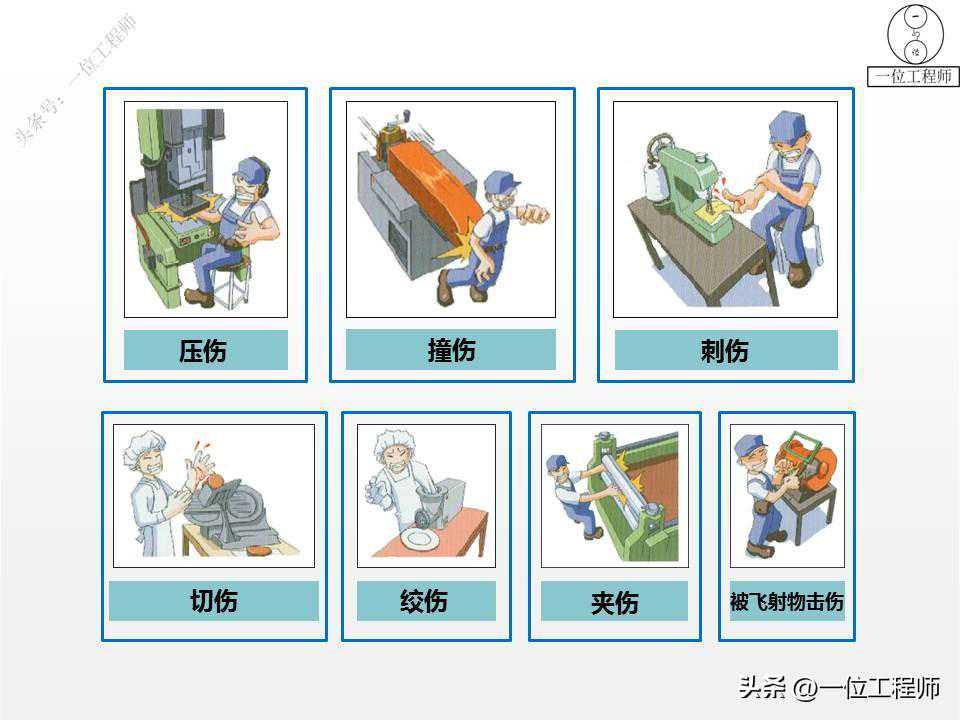 头条号：一位工程师

一位工程师

压伤

撞伤

刺伤

切伤

绞伤

夹伤

被飞射物击伤

头条 @一位工程师