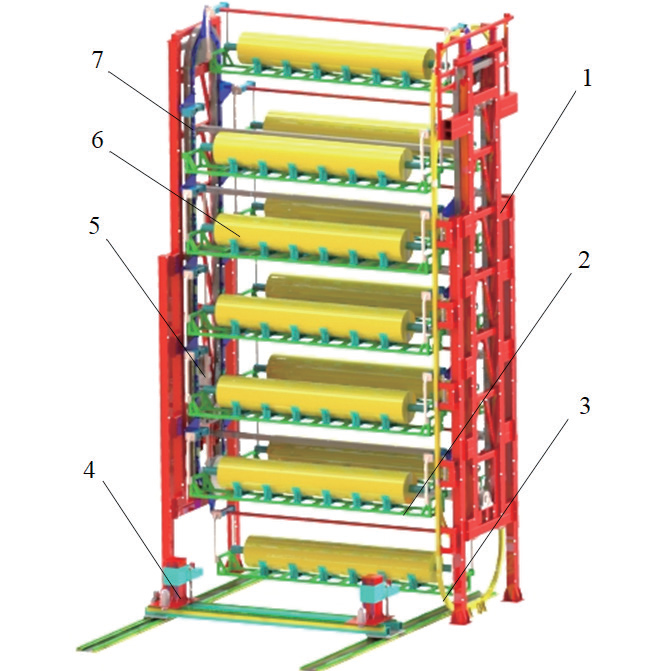 7
6
5
4
1
2
3