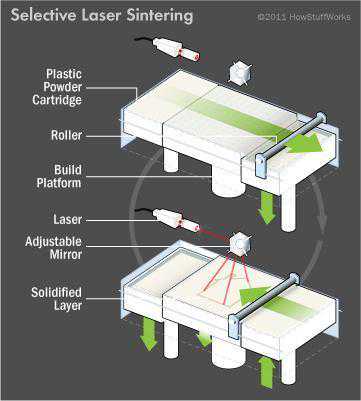 Selective Laser Sintering

©2011 HowStuffWorks

Plastic Powder Cartridge

Roller

Build Platform

Laser

Adjustable Mirror

Solidified Layer