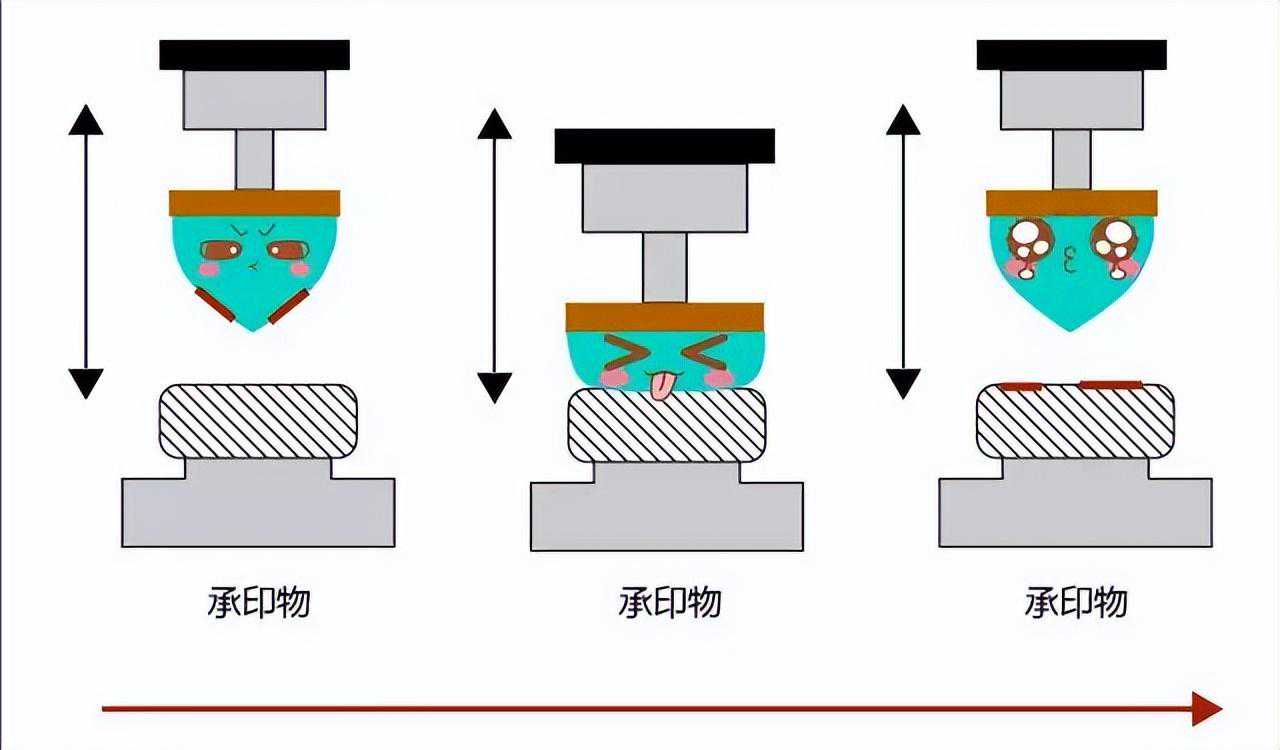 承印物

承印物

承印物