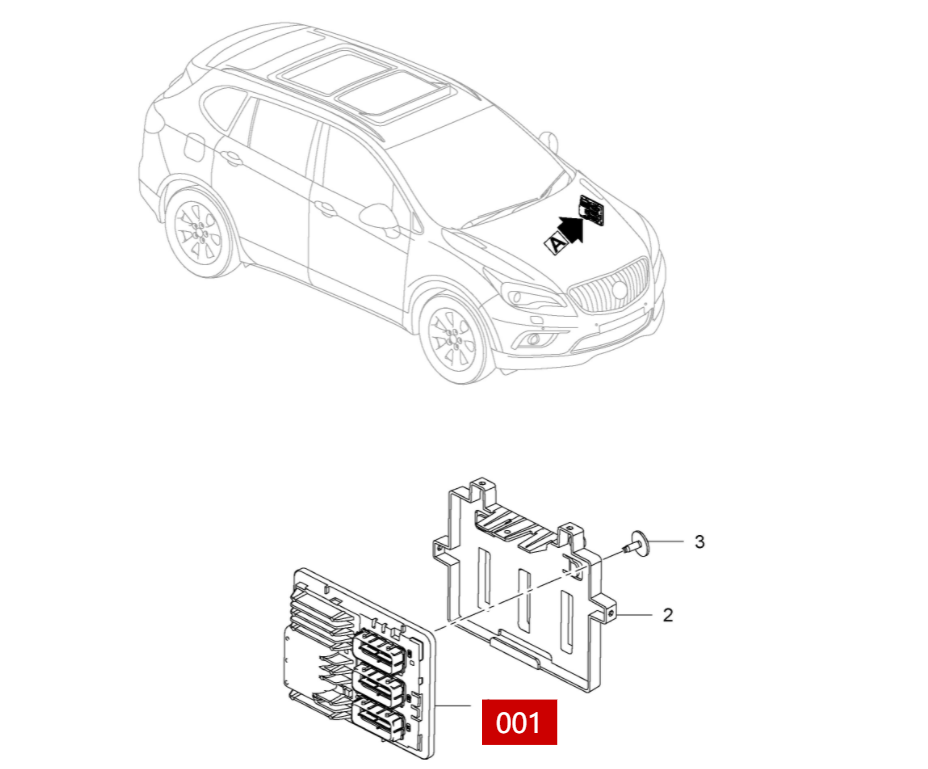 A

3

2

001