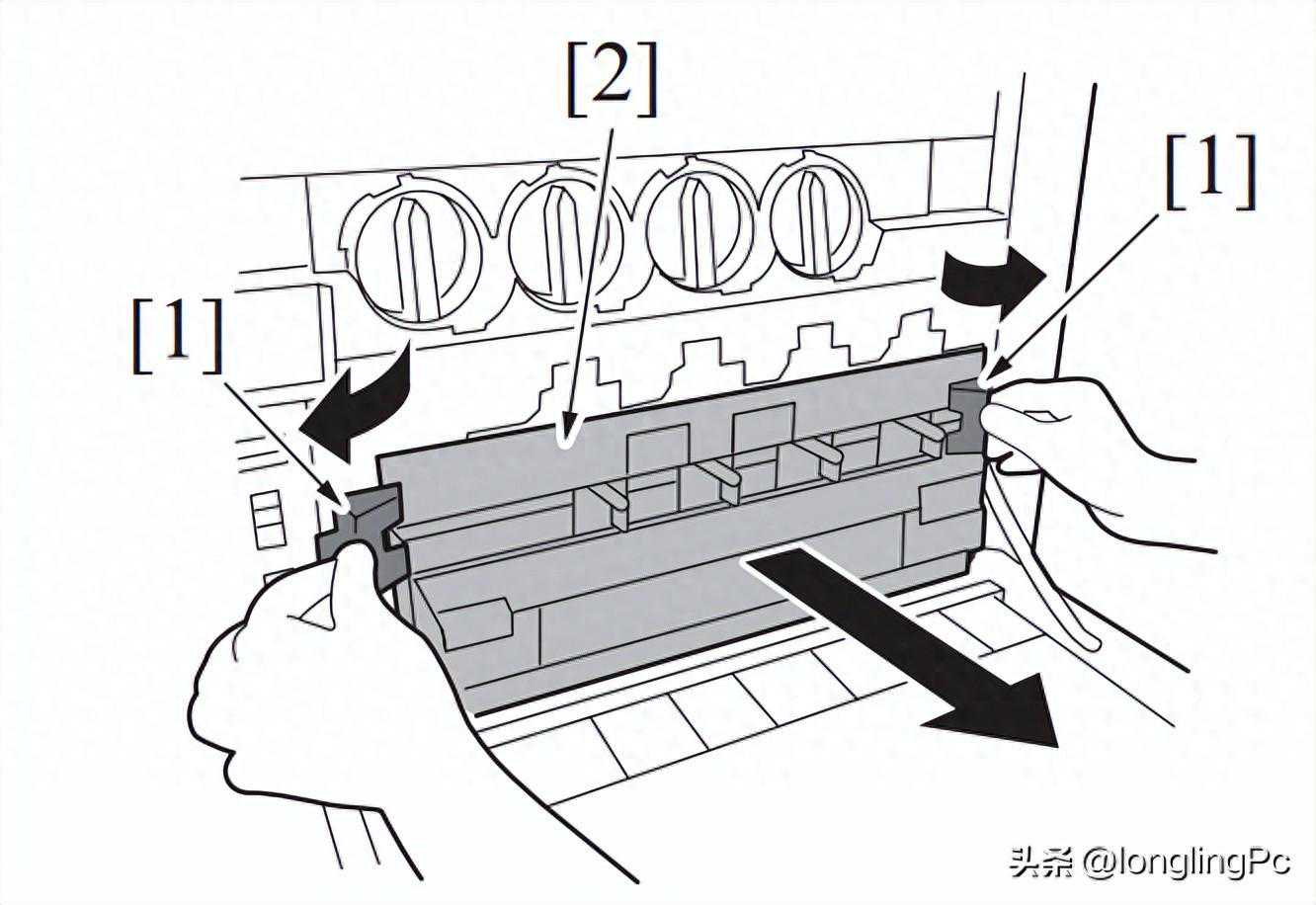 [2]
[1]
[1]
头条 @longlingPc